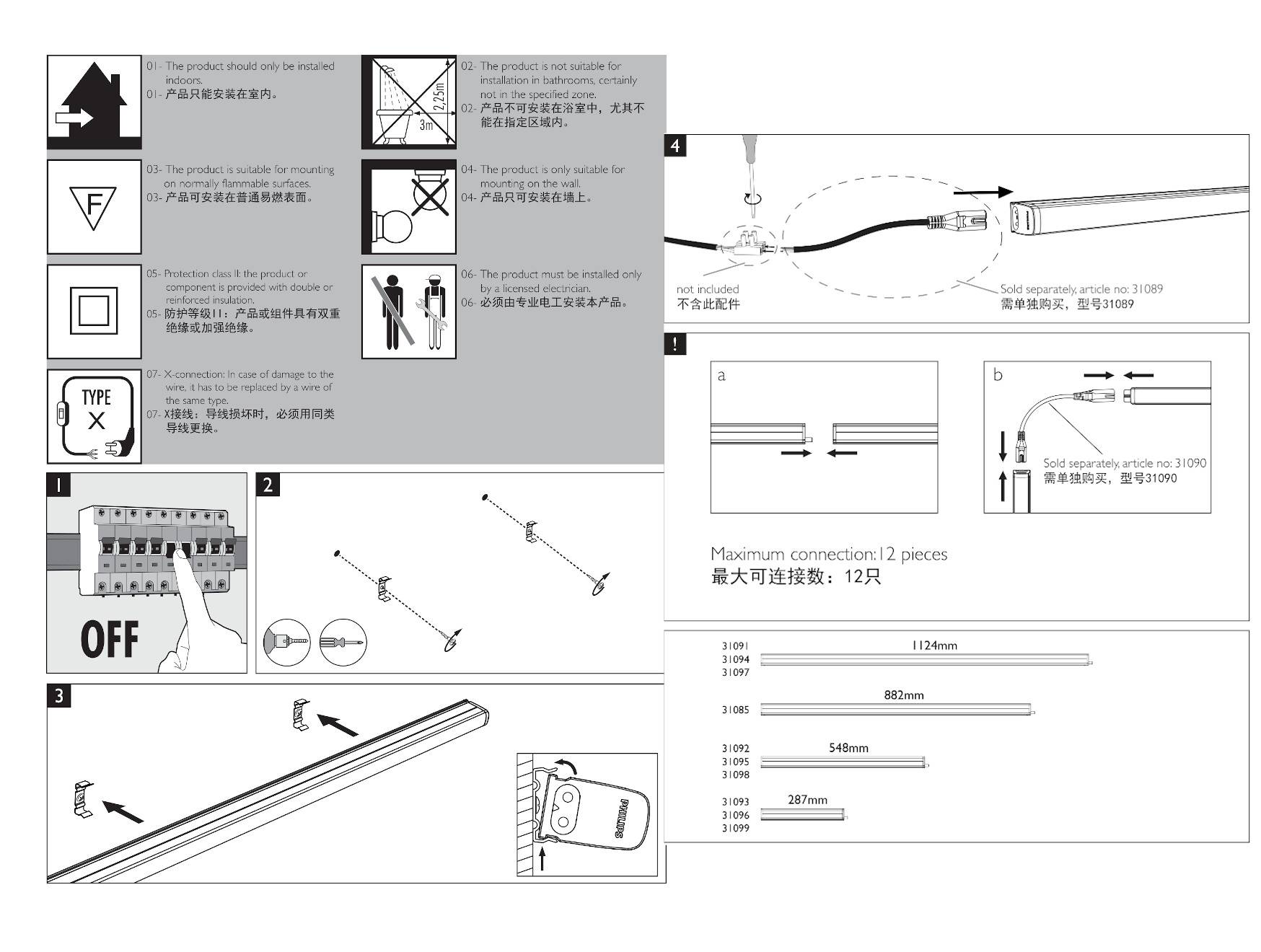 01- The product should only be installed indoors.
01- 产品只能安装在室内。

2,25m
3m

02- The product is not suitable for installation in bathrooms, certainly not in the specified zone.
02- 产品不可安装在浴室中，尤其不能在指定区域内。

F

03- The product is suitable for mounting on normally flammable surfaces.
03- 产品可安装在普通易燃表面。

04- The product is only suitable for mounting on the wall.
04- 产品只可安装在墙上。

05- Protection class II: the product or component is provided with double or reinforced insulation.
05- 防护等级II：产品或组件具有双重绝缘或加强绝缘。

06- The product must be installed only by a licensed electrician.
06- 必须由专业电工安装本产品。

TYPE X

07- X-connection: In case of damage to the wire, it has to be replaced by a wire of the same type.
07- X接线：导线损坏时，必须用同类导线更换。

1

OFF

2

3

PHILIPS

4

not included
不含此配件

Sold separately, article no: 31089
需单独购买，型号31089

!

a

b

Sold separately, article no: 31090
需单独购买，型号31090

Maximum connection:12 pieces
最大可连接数：12只

31091
31094
31097
1124mm

31085
882mm

31092
31095
31098
548mm

31093
31096
31099
287mm